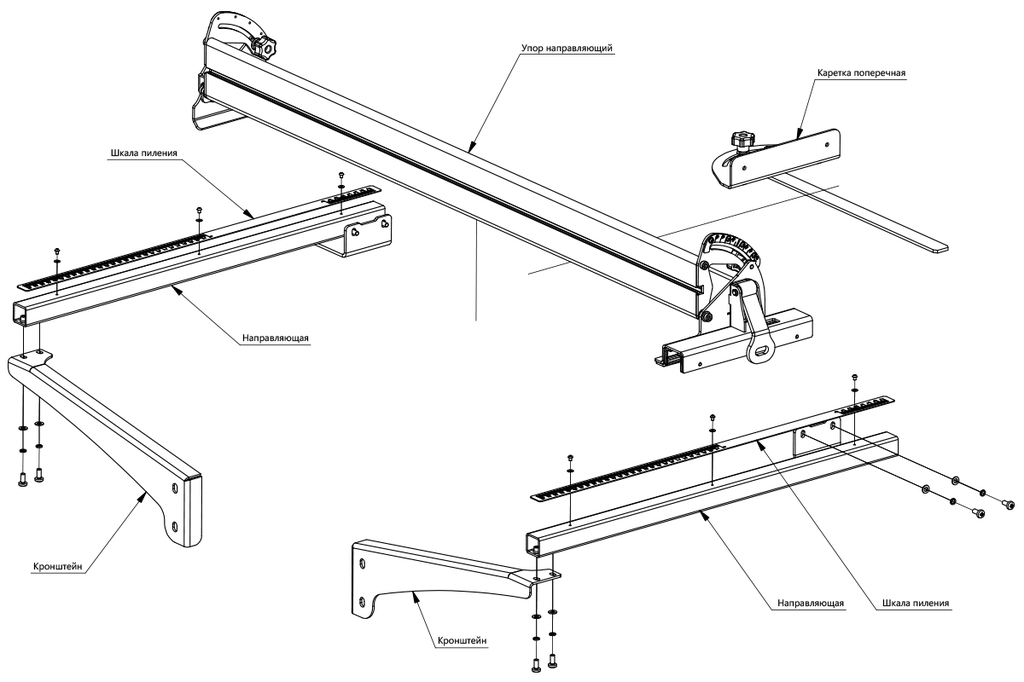 Упор направляющий

Каретка поперечная

Шкала пиления

Направляющая

Кронштейн

Кронштейн

Направляющая

Шкала пиления