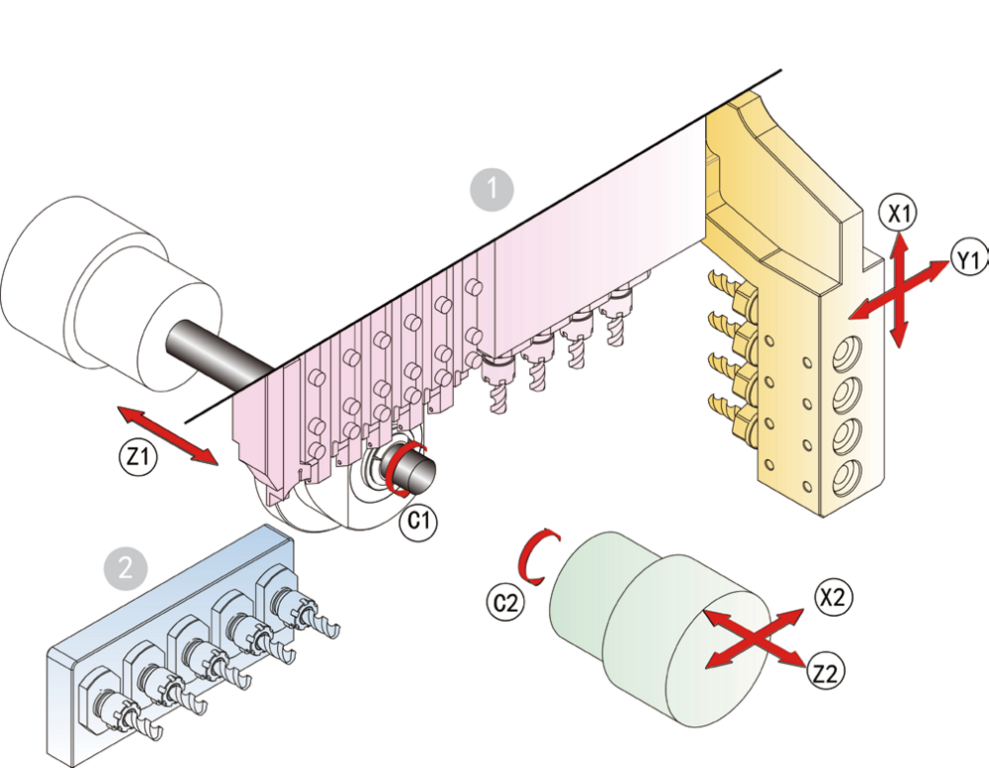 1
X1
Y1
Z1
C1
2
C2
X2
Z2