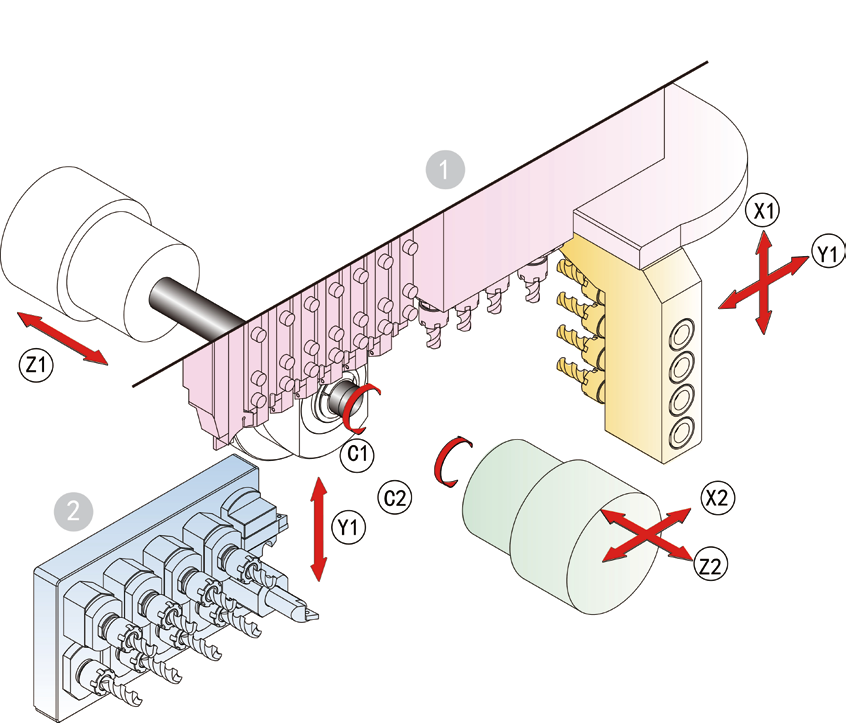 1
X1
Y1
Z1
C1
C2
2
Y1
X2
Z2