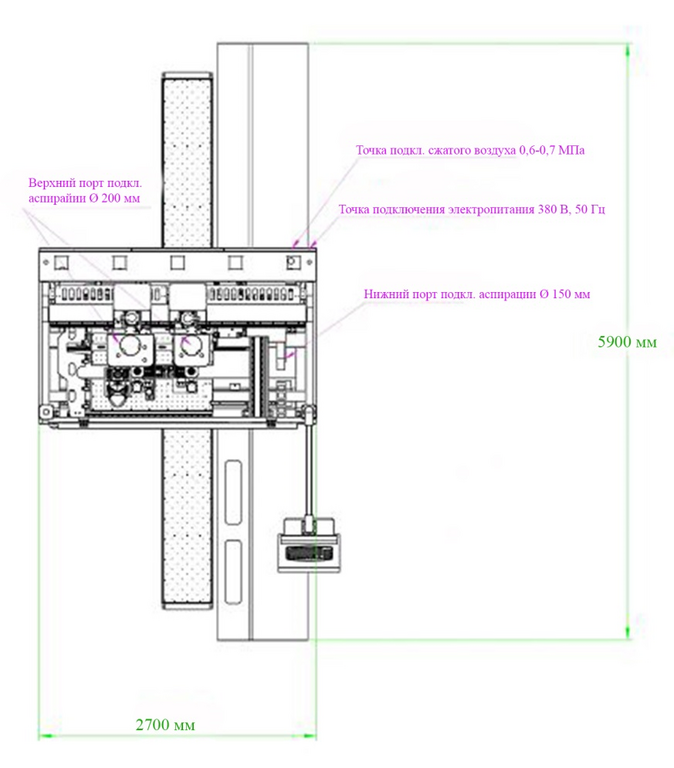 Точка подкл. сжатого воздуха 0,6-0,7 МПа

Верхний порт подкл. аспирайии Ø 200 мм

Точка подключения электропитания 380 В, 50 Гц

Нижний порт подкл. аспирации Ø 150 мм

5900 мм

2700 мм