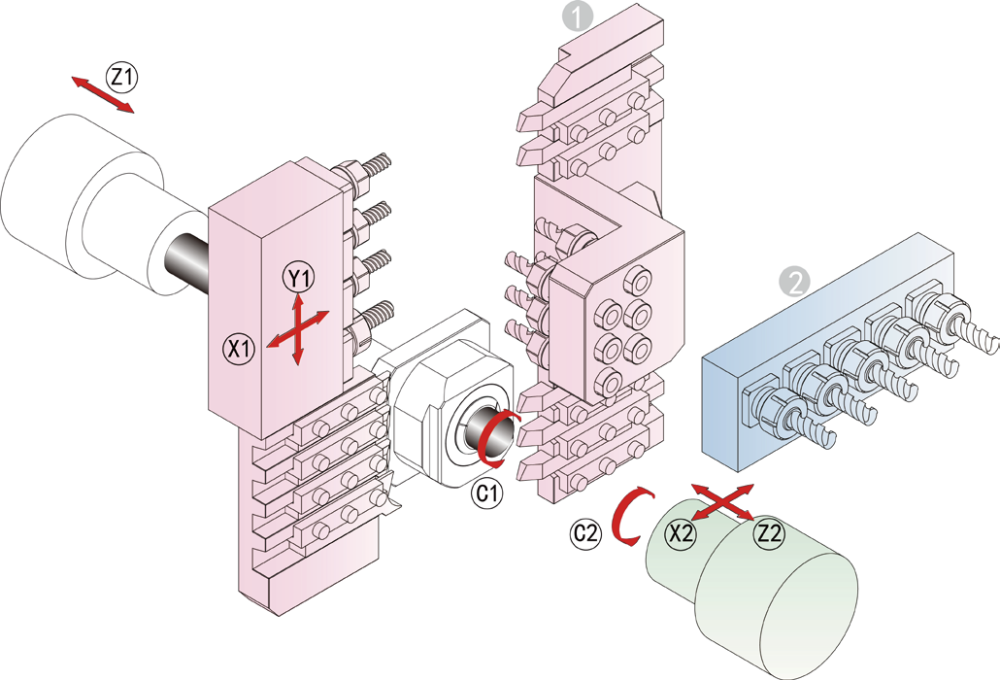 1
Z1
Y1
X1
2
C1
C2
X2
Z2