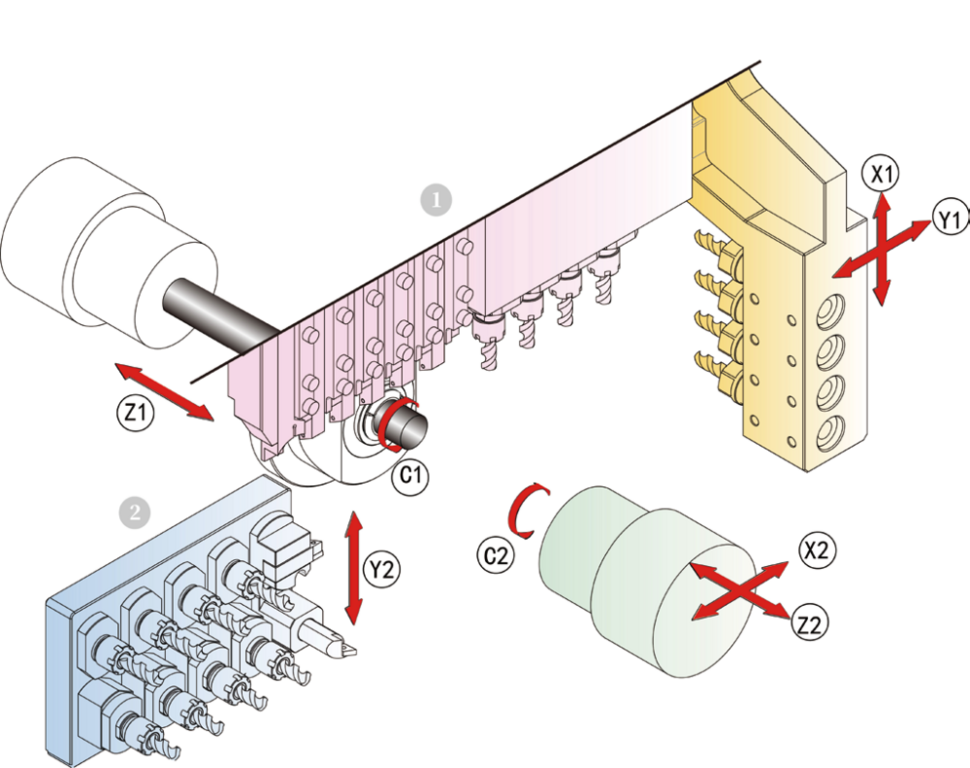 1
X1
Y1
Z1
C1
2
Y2
C2
X2
Z2