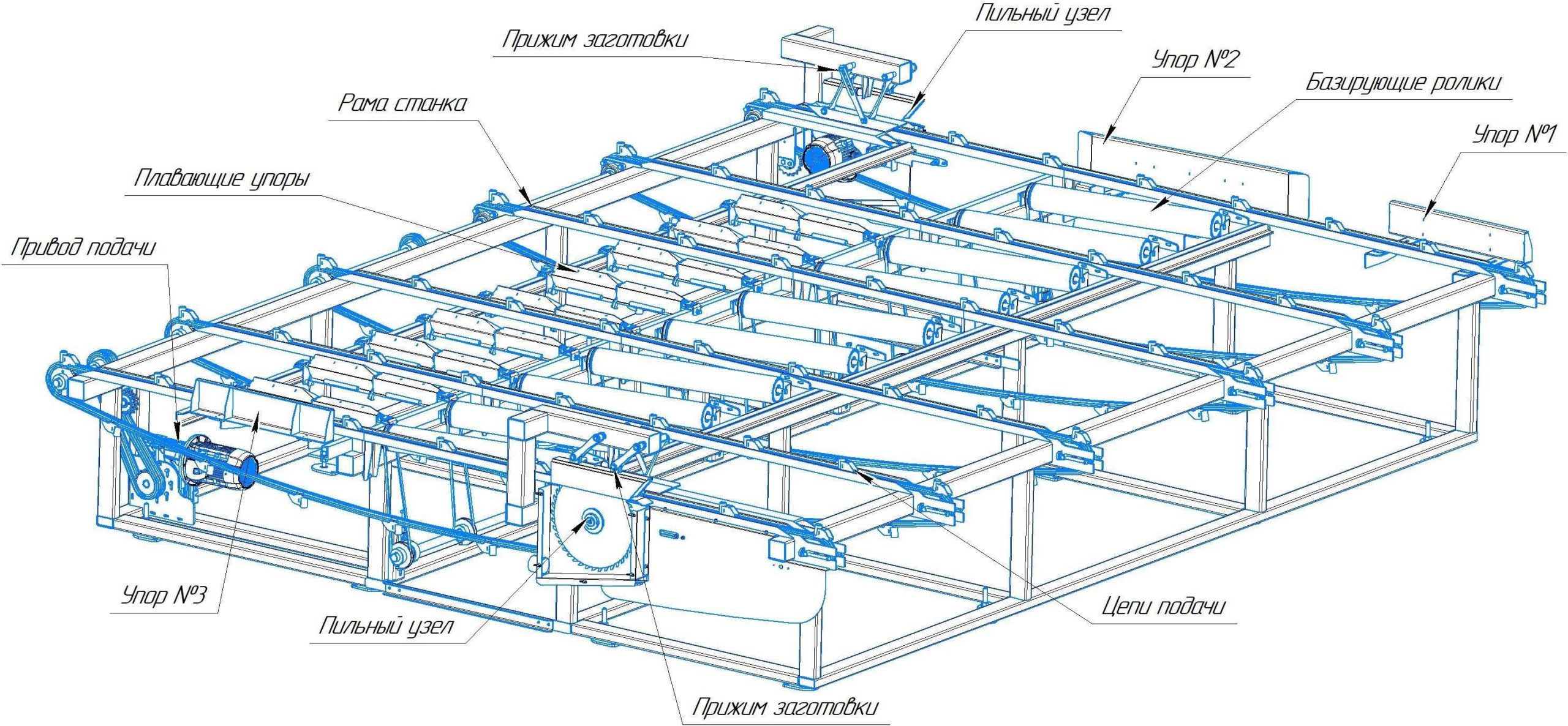 Пильный узел
Прижим заготовки
Упор №2
Базирующие ролики
Рама станка
Упор №1
Плавающие упоры
Привод подачи
Упор №3
Пильный узел
Цепи подачи
Прижим заготовки