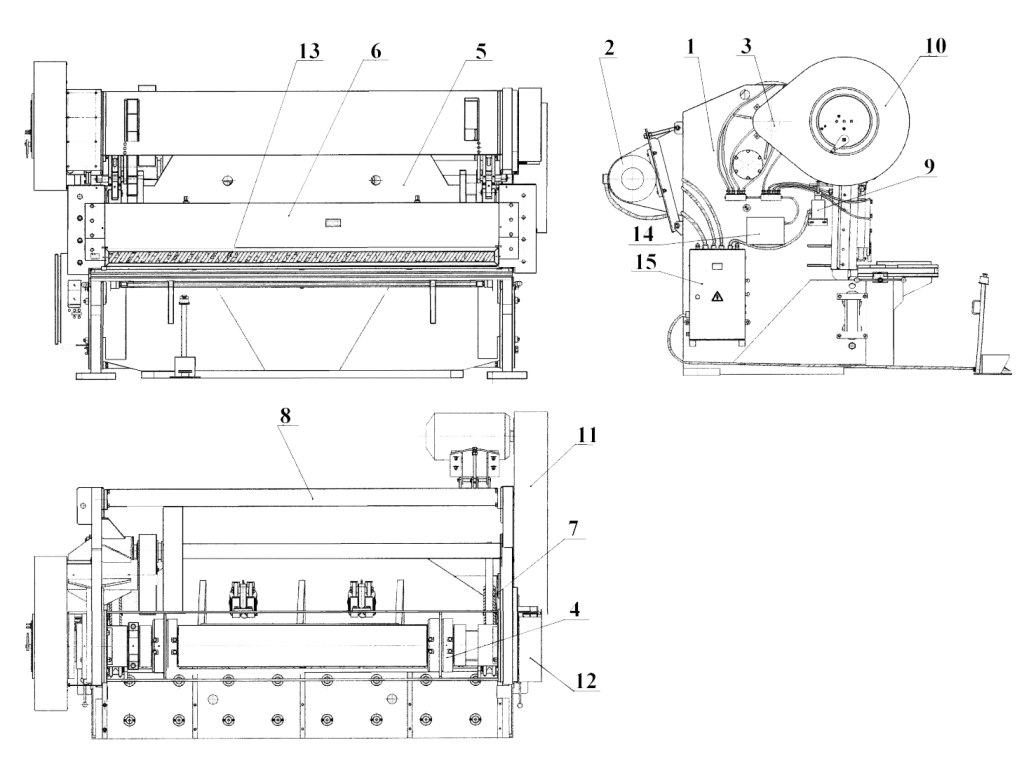 13
6
5
2
1
3
10
9
14
15
8
11
7
4
12